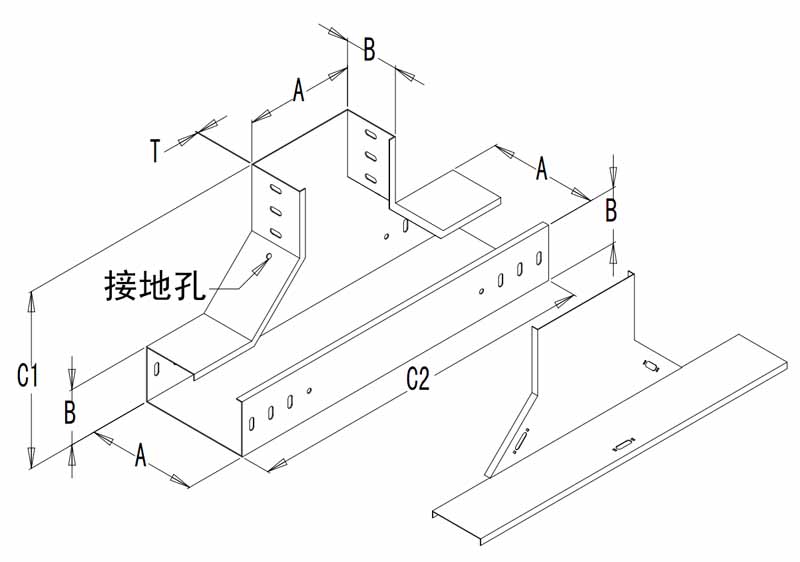 B
A
T
A
B
接地孔
C1
B
C2
A