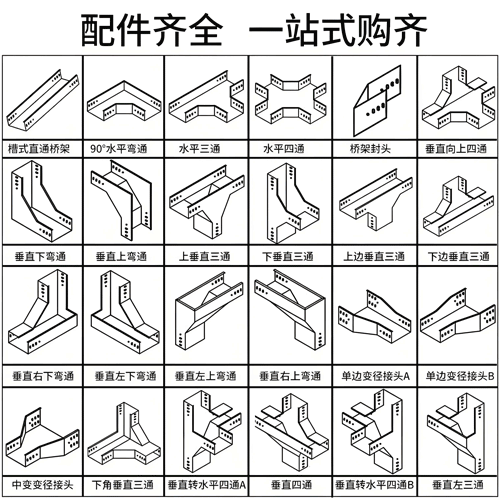 配件齐全 一站式购齐

| 槽式直通桥架 | 90°水平弯通 | 水平三通 | 水平四通 | 桥架封头 | 垂直向上四通 |
|---|---|---|---|---|---|
| 垂直下弯通 | 垂直上弯通 | 上垂直三通 | 下垂直三通 | 上边垂直三通 | 下边垂直三通 |
| 垂直右下弯通 | 垂直左下弯通 | 垂直左上弯通 | 垂直右上弯通 | 单边变径接头A | 单边变径接头B |
| 中变变径接头 | 下角垂直三通 | 垂直转水平四通A | 垂直四通 | 垂直转水平四通B | 垂直左三通 |